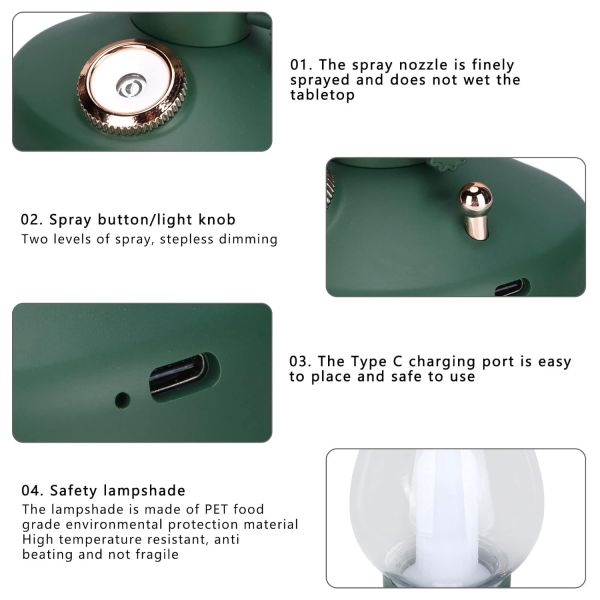 01. The spray nozzle is finely sprayed and does not wet the tabletop

02. Spray button/light knob
Two levels of spray, stepless dimming

03. The Type C charging port is easy to place and safe to use

04. Safety lampshade
The lampshade is made of PET food grade environmental protection material
High temperature resistant, anti beating and not fragile