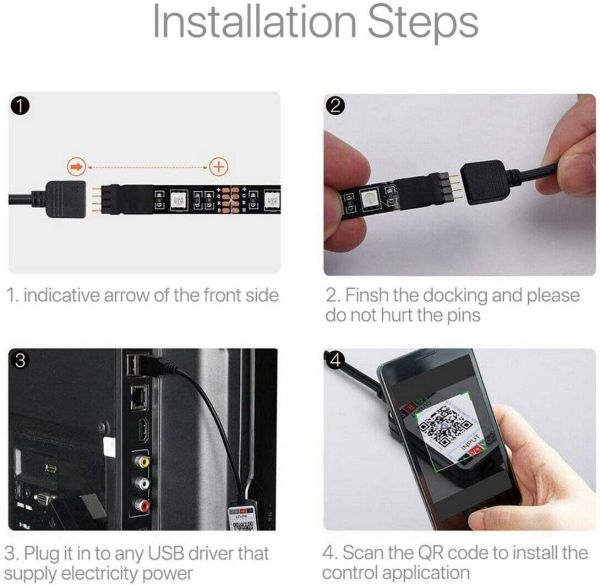 Installation Steps

1

1. indicative arrow of the front side

2

2. Finsh the docking and please do not hurt the pins

3

3. Plug it in to any USB driver that supply electricity power

4

INPUT

4. Scan the QR code to install the control application